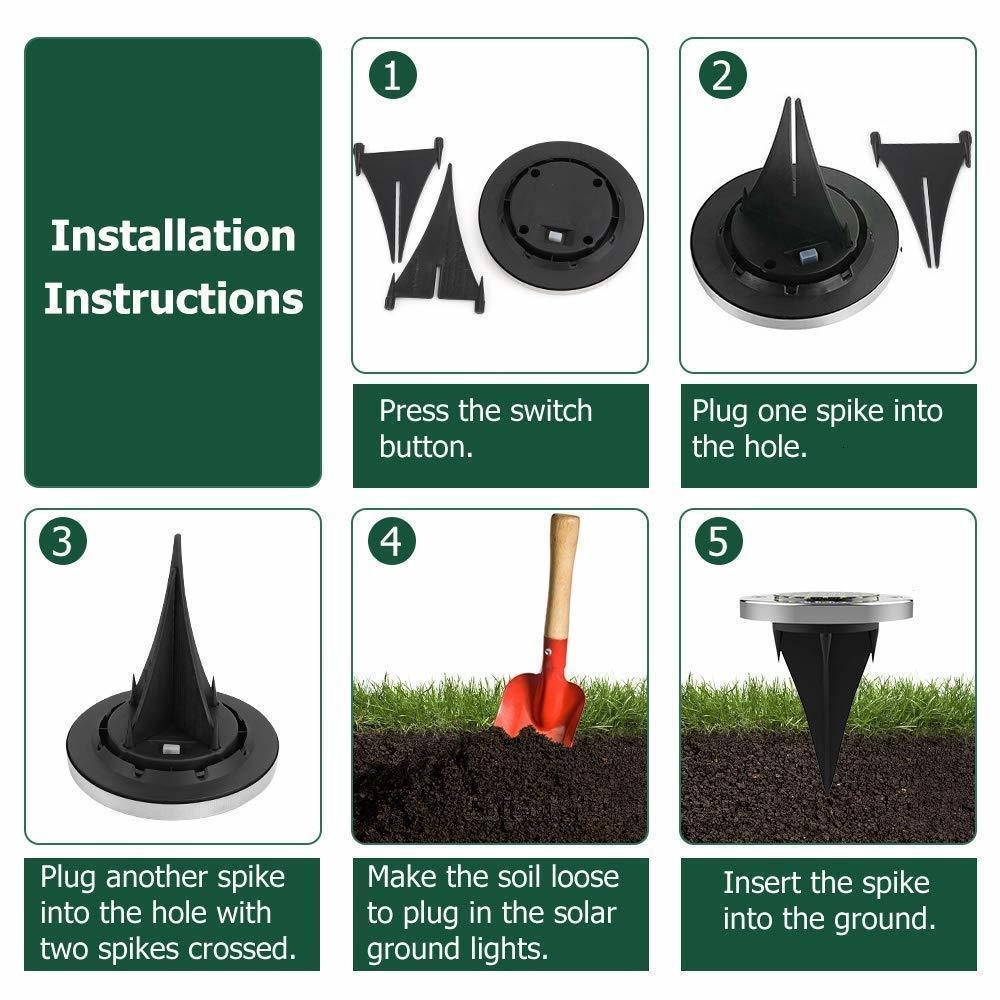 Installation Instructions

1

Press the switch button.

2

Plug one spike into the hole.

3

Plug another spike into the hole with two spikes crossed.

4

Make the soil loose to plug in the solar ground lights.

5

Insert the spike into the ground.